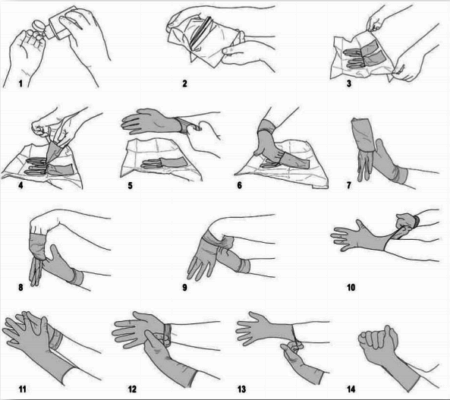 1
2
3
4
5
6
7
8
9
10
11
12
13
14